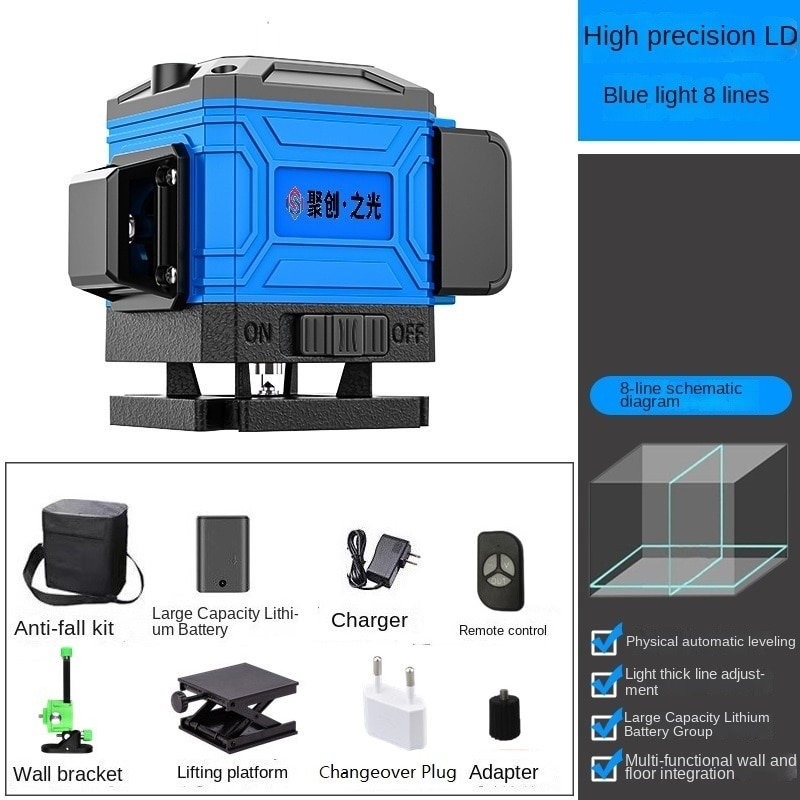 High precision LD

Blue light 8 lines

聚创·之光

ON OFF

8-line schematic diagram

Anti-fall kit

Large Capacity Lithium Battery

Charger

Remote control

Wall bracket

Lifting platform

Changeover Plug

Adapter

Physical automatic leveling

Light thick line adjustment

Large Capacity Lithium Battery Group

Multi-functional wall and floor integration