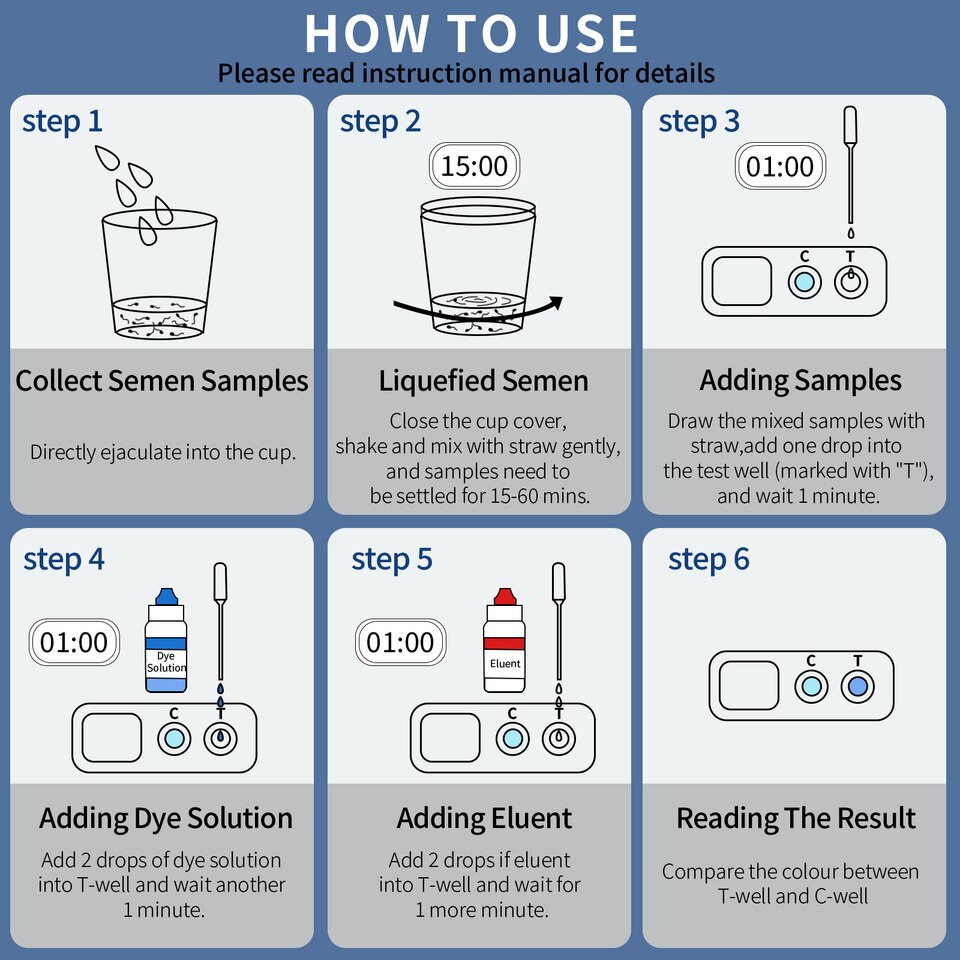 HOW TO USE
Please read instruction manual for details

step 1

Collect Semen Samples

Directly ejaculate into the cup.

step 2

15:00

Liquefied Semen

Close the cup cover, shake and mix with straw gently, and samples need to be settled for 15-60 mins.

step 3

01:00

C T

Adding Samples

Draw the mixed samples with straw,add one drop into the test well (marked with "T"), and wait 1 minute.

step 4

01:00

Dye Solution

C T

Adding Dye Solution

Add 2 drops of dye solution into T-well and wait another 1 minute.

step 5

01:00

Eluent

C T

Adding Eluent

Add 2 drops if eluent into T-well and wait for 1 more minute.

step 6

C T

Reading The Result

Compare the colour between T-well and C-well