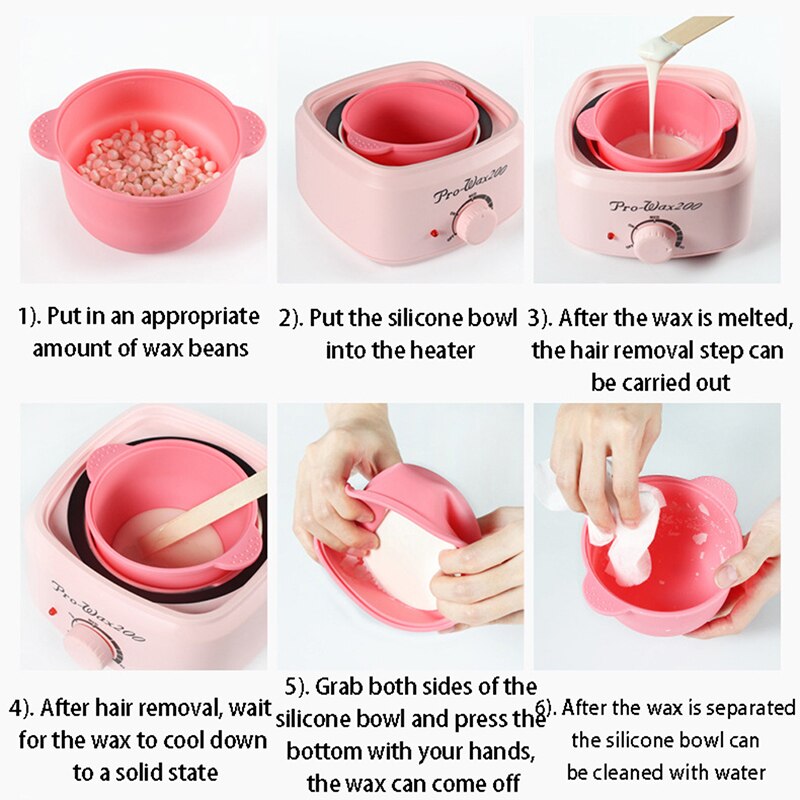 Pro-Wax200

Pro-Wax200

1). Put in an appropriate amount of wax beans

2). Put the silicone bowl into the heater

3). After the wax is melted, the hair removal step can be carried out

Pro-Wax200

4). After hair removal, wait for the wax to cool down to a solid state

5). Grab both sides of the silicone bowl and press the bottom with your hands, the wax can come off

6). After the wax is separated the silicone bowl can be cleaned with water