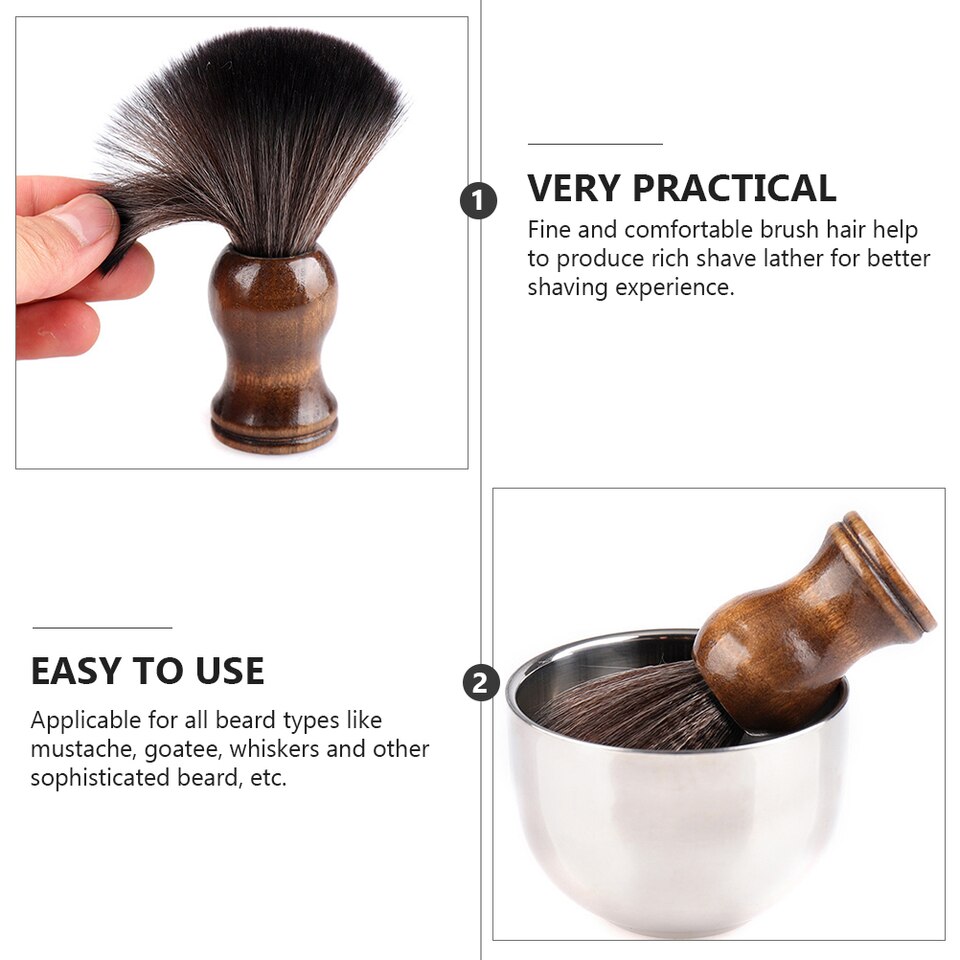 1

VERY PRACTICAL

Fine and comfortable brush hair help to produce rich shave lather for better shaving experience.

EASY TO USE

Applicable for all beard types like mustache, goatee, whiskers and other sophisticated beard, etc.

2